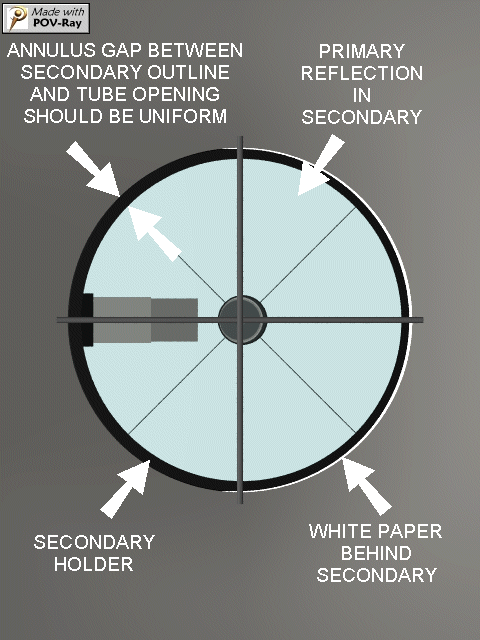 Made with POV-Ray

ANNULUS GAP BETWEEN SECONDARY OUTLINE AND TUBE OPENING SHOULD BE UNIFORM

PRIMARY REFLECTION IN SECONDARY

SECONDARY HOLDER

WHITE PAPER BEHIND SECONDARY